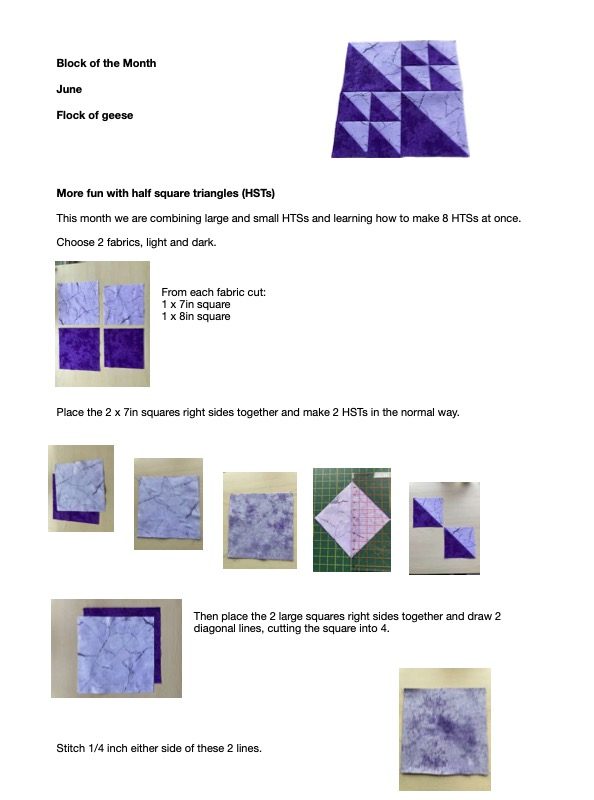 Block of the Month

June

Flock of geese

More fun with half square triangles (HSTs)

This month we are combining large and small HTSs and learning how to make 8 HTSs at once.

Choose 2 fabrics, light and dark.

From each fabric cut:
1 x 7in square
1 x 8in square

Place the 2 x 7in squares right sides together and make 2 HSTs in the normal way.

Then place the 2 large squares right sides together and draw 2 diagonal lines, cutting the square into 4.

Stitch 1/4 inch either side of these 2 lines.