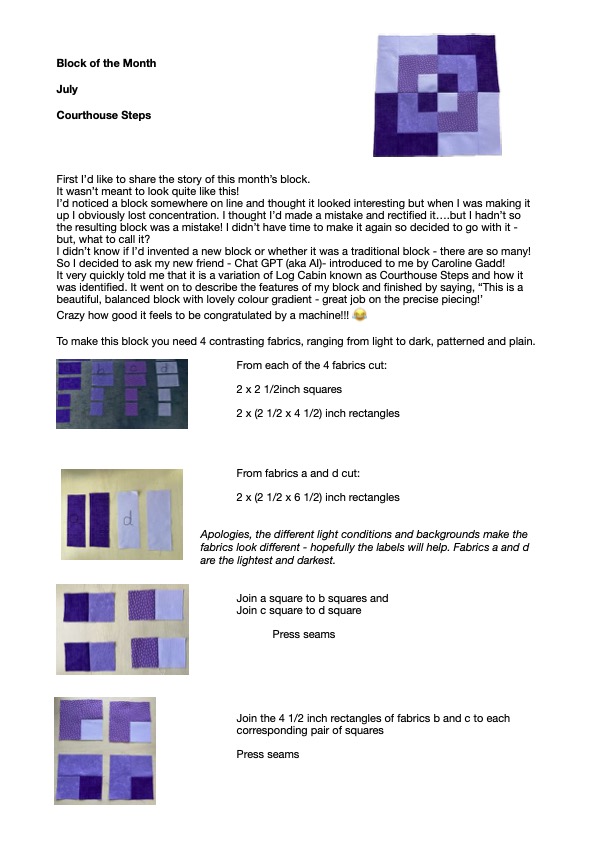 Block of the Month

July

Courthouse Steps

First I'd like to share the story of this month's block.
It wasn't meant to look quite like this!
I'd noticed a block somewhere on line and thought it looked interesting but when I was making it up I obviously lost concentration. I thought I'd made a mistake and rectified it….but I hadn't so the resulting block was a mistake! I didn't have time to make it again so decided to go with it - but, what to call it?
I didn't know if I'd invented a new block or whether it was a traditional block - there are so many! So I decided to ask my new friend - Chat GPT (aka AI)- introduced to me by Caroline Gadd!
It very quickly told me that it is a variation of Log Cabin known as Courthouse Steps and how it was identified. It went on to describe the features of my block and finished by saying, "This is a beautiful, balanced block with lovely colour gradient - great job on the precise piecing!'
Crazy how good it feels to be congratulated by a machine!!! 😂

To make this block you need 4 contrasting fabrics, ranging from light to dark, patterned and plain.

a b c d

From each of the 4 fabrics cut:

2 x 2 1/2inch squares

2 x (2 1/2 x 4 1/2) inch rectangles

a d

From fabrics a and d cut:

2 x (2 1/2 x 6 1/2) inch rectangles

Apologies, the different light conditions and backgrounds make the fabrics look different - hopefully the labels will help. Fabrics a and d are the lightest and darkest.

Join a square to b squares and
Join c square to d square

Press seams

Join the 4 1/2 inch rectangles of fabrics b and c to each corresponding pair of squares

Press seams