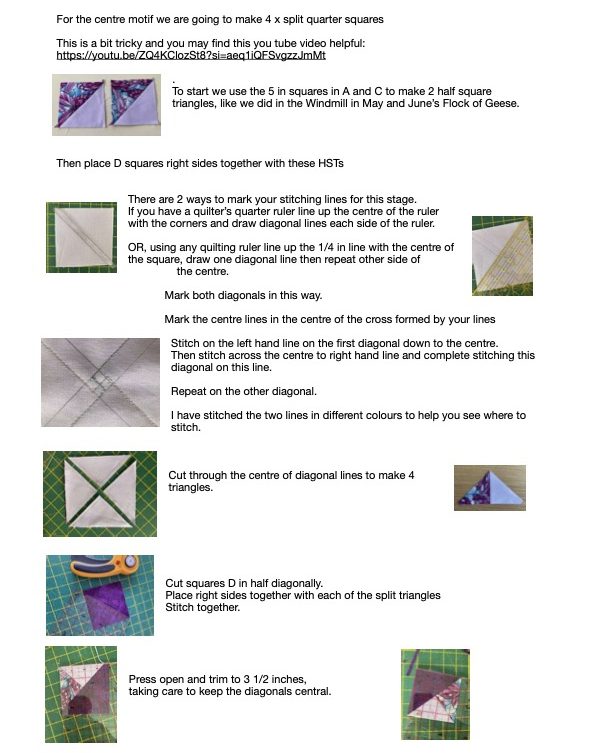 For the centre motif we are going to make 4 x split quarter squares

This is a bit tricky and you may find this you tube video helpful:
https://youtu.be/ZQ4KClozSt8?si=aeq1iQFSvgzzJmMt

.
To start we use the 5 in squares in A and C to make 2 half square triangles, like we did in the Windmill in May and June's Flock of Geese.

Then place D squares right sides together with these HSTs

There are 2 ways to mark your stitching lines for this stage. If you have a quilter's quarter ruler line up the centre of the ruler with the corners and draw diagonal lines each side of the ruler.

OR, using any quilting ruler line up the 1/4 in line with the centre of the square, draw one diagonal line then repeat other side of the centre.

Mark both diagonals in this way.

Mark the centre lines in the centre of the cross formed by your lines

Stitch on the left hand line on the first diagonal down to the centre. Then stitch across the centre to right hand line and complete stitching this diagonal on this line.

Repeat on the other diagonal.

I have stitched the two lines in different colours to help you see where to stitch.

Cut through the centre of diagonal lines to make 4 triangles.

Cut squares D in half diagonally.
Place right sides together with each of the split triangles
Stitch together.

Press open and trim to 3 1/2 inches, taking care to keep the diagonals central.